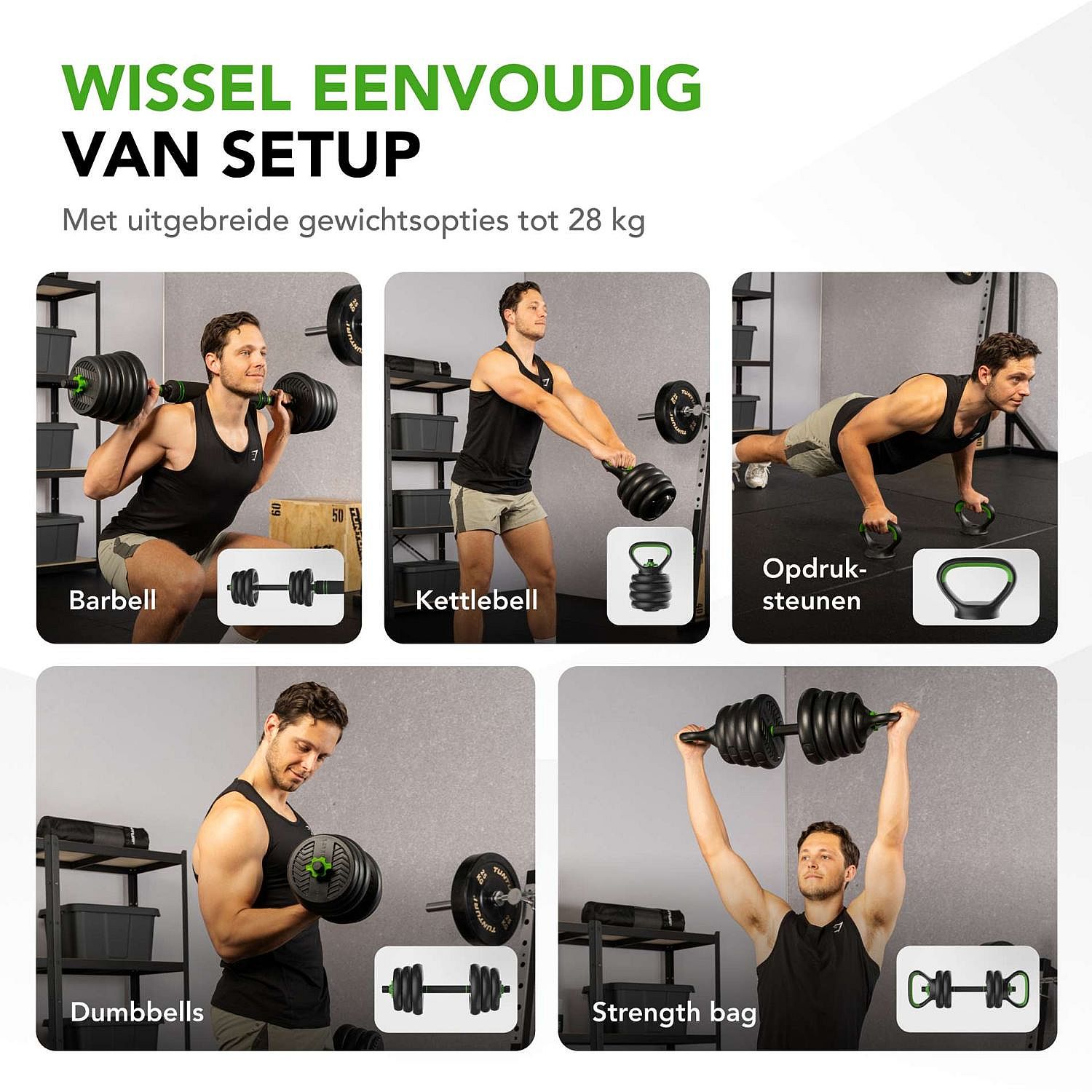 WISSEL EENVOUDIG VAN SETUP

Met uitgebreide gewichtsopties tot 28 kg

Barbell

Kettlebell

Opdruksteunen

Dumbbells

Strength bag